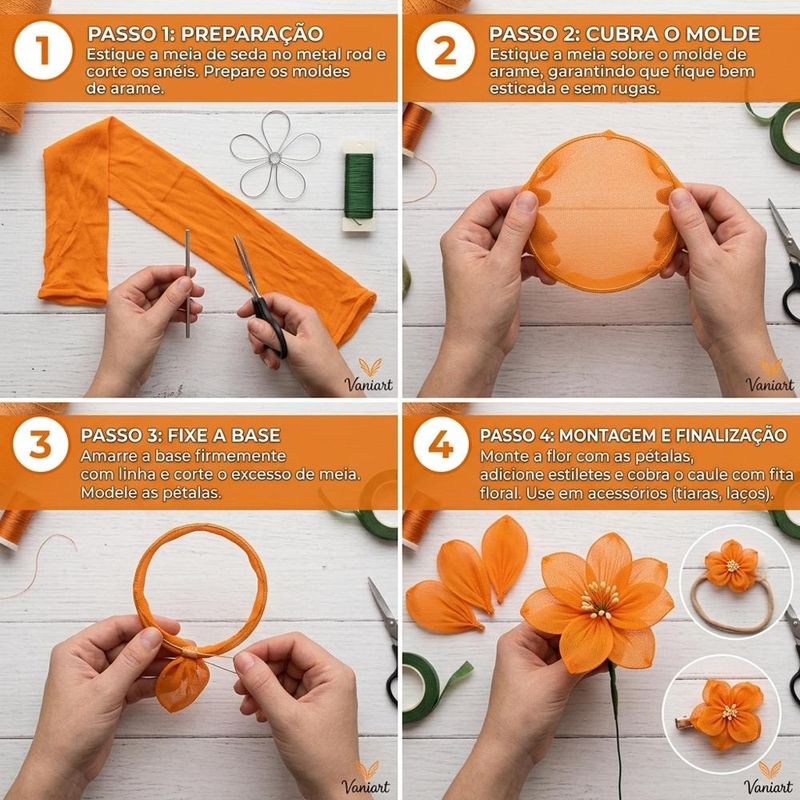 1
PASSO 1: PREPARAÇÃO
Estique a meia de seda no metal rod e corte os anéis. Prepare os moldes de arame.

Vaniart

2
PASSO 2: CUBRA O MOLDE
Estique a meia sobre o molde de arame, garantindo que fique bem esticada e sem rugas.

Vaniart

3
PASSO 3: FIXE A BASE
Amarre a base firmemente com linha e corte o excesso de meia. Modele as pétalas.

Vaniart

4
PASSO 4: MONTAGEM E FINALIZAÇÃO
Monte a flor com as pétalas, adicione estiletes e cobra o caule com fita floral. Use em acessórios (tiaras, laços).

Vaniart