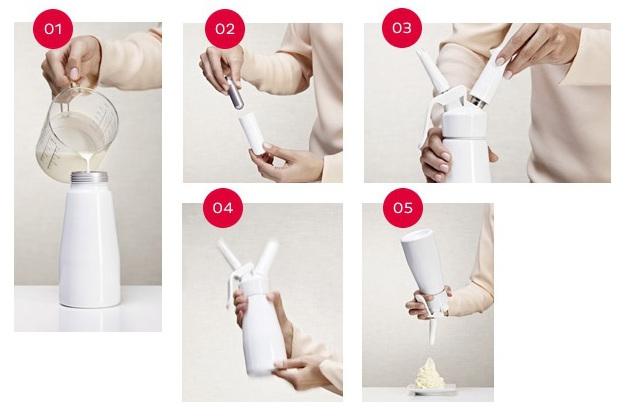 01

02

03

04

05