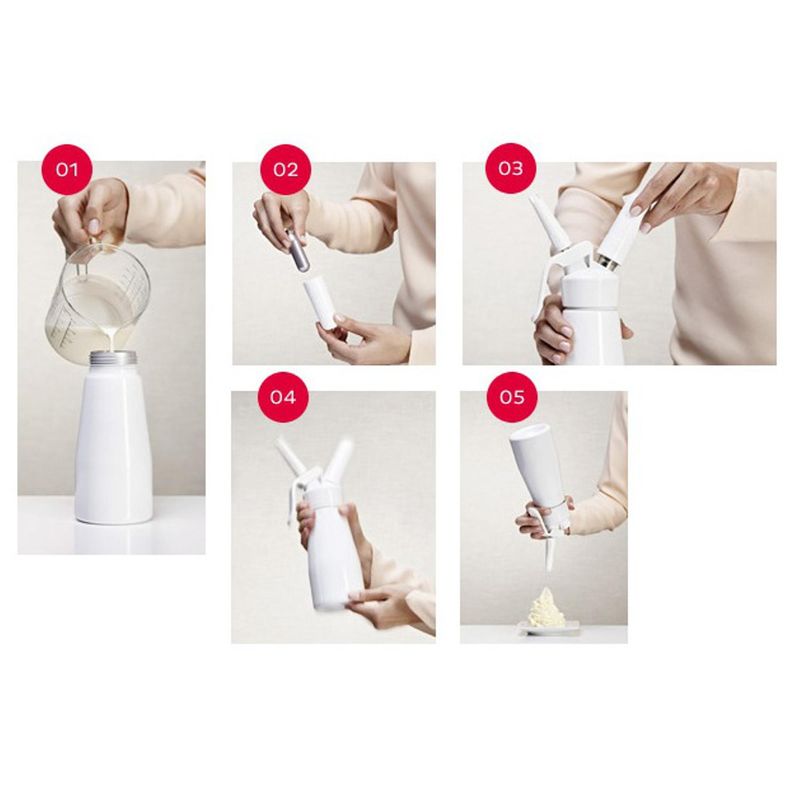 01

02

03

04

05