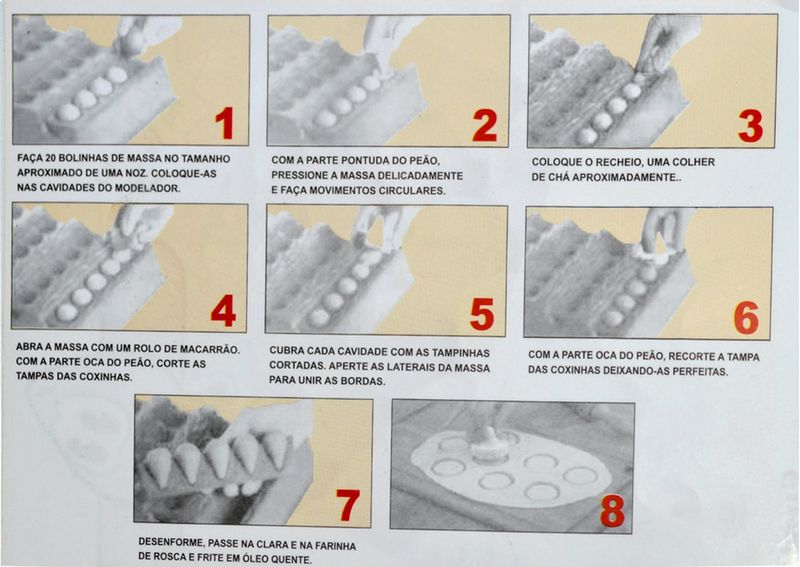 1

FAÇA 20 BOLINHAS DE MASSA NO TAMANHO APROXIMADO DE UMA NOZ. COLOQUE-AS NAS CAVIDADES DO MODELADOR.

2

COM A PARTE PONTUDA DO PEÃO, PRESSIONE A MASSA DELICADAMENTE E FAÇA MOVIMENTOS CIRCULARES.

3

COLOQUE O RECHEIO, UMA COLHER DE CHÁ APROXIMADAMENTE..

4

ABRA A MASSA COM UM ROLO DE MACARRÃO. COM A PARTE OCA DO PEÃO, CORTE AS TAMPAS DAS COXINHAS.

5

CUBRA CADA CAVIDADE COM AS TAMPINHAS CORTADAS. APERTE AS LATERAIS DA MASSA PARA UNIR AS BORDAS.

6

COM A PARTE OCA DO PEÃO, RECORTE A TAMPA DAS COXINHAS DEIXANDO-AS PERFEITAS.

7

DESENFORME, PASSE NA CLARA E NA FARINHA DE ROSCA E FRITE EM ÓLEO QUENTE.

8